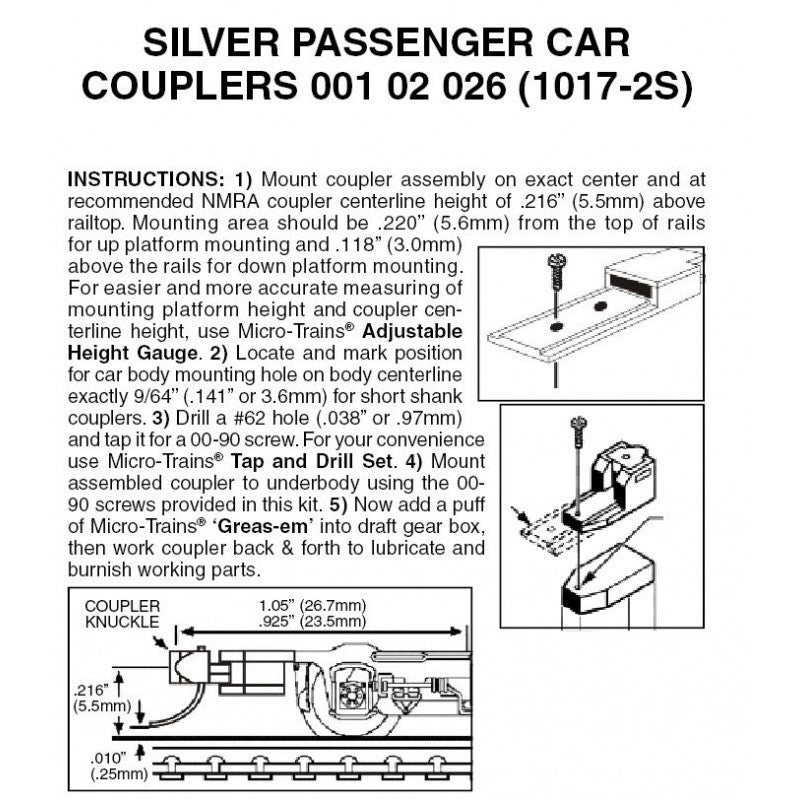 SILVER PASSENGER CAR COUPLERS 001 02 026 (1017-2S)

INSTRUCTIONS: 1) Mount coupler assembly on exact center and at recommended NMRA coupler centerline height of .216" (5.5mm) above railtop. Mounting area should be .220" (5.6mm) from the top of rails for up platform mounting and .118" (3.0mm) above the rails for down platform mounting. For easier and more accurate measuring of mounting platform height and coupler centerline height, use Micro-Trains® Adjustable Height Gauge. 2) Locate and mark position for car body mounting hole on body centerline exactly 9/64" (.141" or 3.6mm) for short shank couplers. 3) Drill a #62 hole (.038" or .97mm) and tap it for a 00-90 screw. For your convenience use Micro-Trains® Tap and Drill Set. 4) Mount assembled coupler to underbody using the 00-90 screws provided in this kit. 5) Now add a puff of Micro-Trains® 'Greas-em' into draft gear box, then work coupler back & forth to lubricate and burnish working parts.

COUPLER KNUCKLE

1.05" (26.7mm)
.925" (23.5mm)

.216" (5.5mm)

.010" (.25mm)