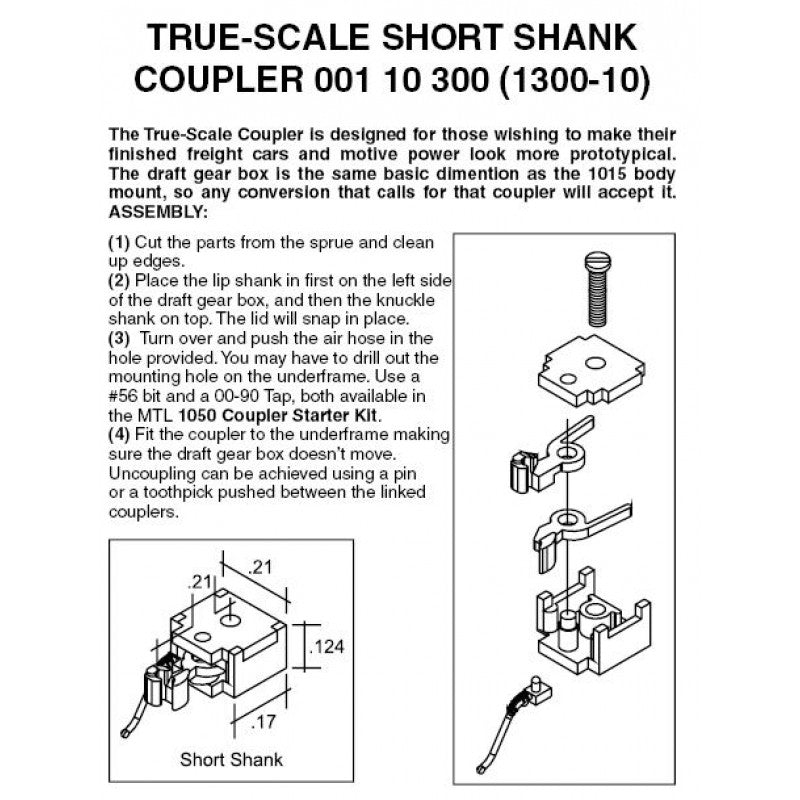 TRUE-SCALE SHORT SHANK COUPLER 001 10 300 (1300-10)

The True-Scale Coupler is designed for those wishing to make their finished freight cars and motive power look more prototypical. The draft gear box is the same basic dimention as the 1015 body mount, so any conversion that calls for that coupler will accept it.
ASSEMBLY:

(1) Cut the parts from the sprue and clean up edges.
(2) Place the lip shank in first on the left side of the draft gear box, and then the knuckle shank on top. The lid will snap in place.
(3) Turn over and push the air hose in the hole provided. You may have to drill out the mounting hole on the underframe. Use a #56 bit and a 00-90 Tap, both available in the MTL 1050 Coupler Starter Kit.
(4) Fit the coupler to the underframe making sure the draft gear box doesn't move.
Uncoupling can be achieved using a pin or a toothpick pushed between the linked couplers.

.21
.21
.124
.17
Short Shank