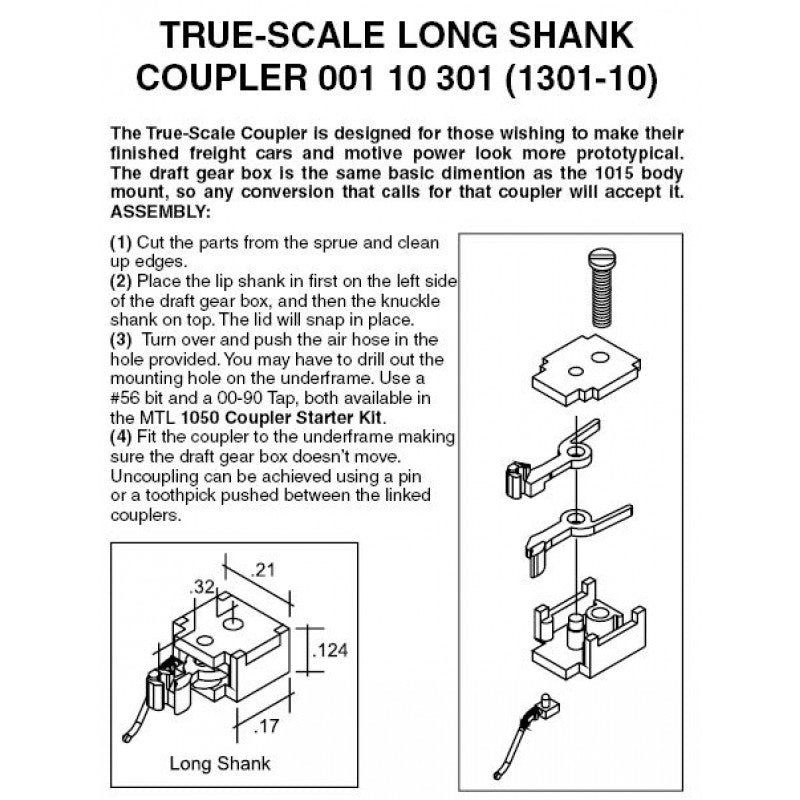 TRUE-SCALE LONG SHANK COUPLER 001 10 301 (1301-10)

The True-Scale Coupler is designed for those wishing to make their finished freight cars and motive power look more prototypical. The draft gear box is the same basic dimention as the 1015 body mount, so any conversion that calls for that coupler will accept it.
ASSEMBLY:

(1) Cut the parts from the sprue and clean up edges.
(2) Place the lip shank in first on the left side of the draft gear box, and then the knuckle shank on top. The lid will snap in place.
(3) Turn over and push the air hose in the hole provided. You may have to drill out the mounting hole on the underframe. Use a #56 bit and a 00-90 Tap, both available in the MTL 1050 Coupler Starter Kit.
(4) Fit the coupler to the underframe making sure the draft gear box doesn't move. Uncoupling can be achieved using a pin or a toothpick pushed between the linked couplers.

.21
.32
.124
.17
Long Shank