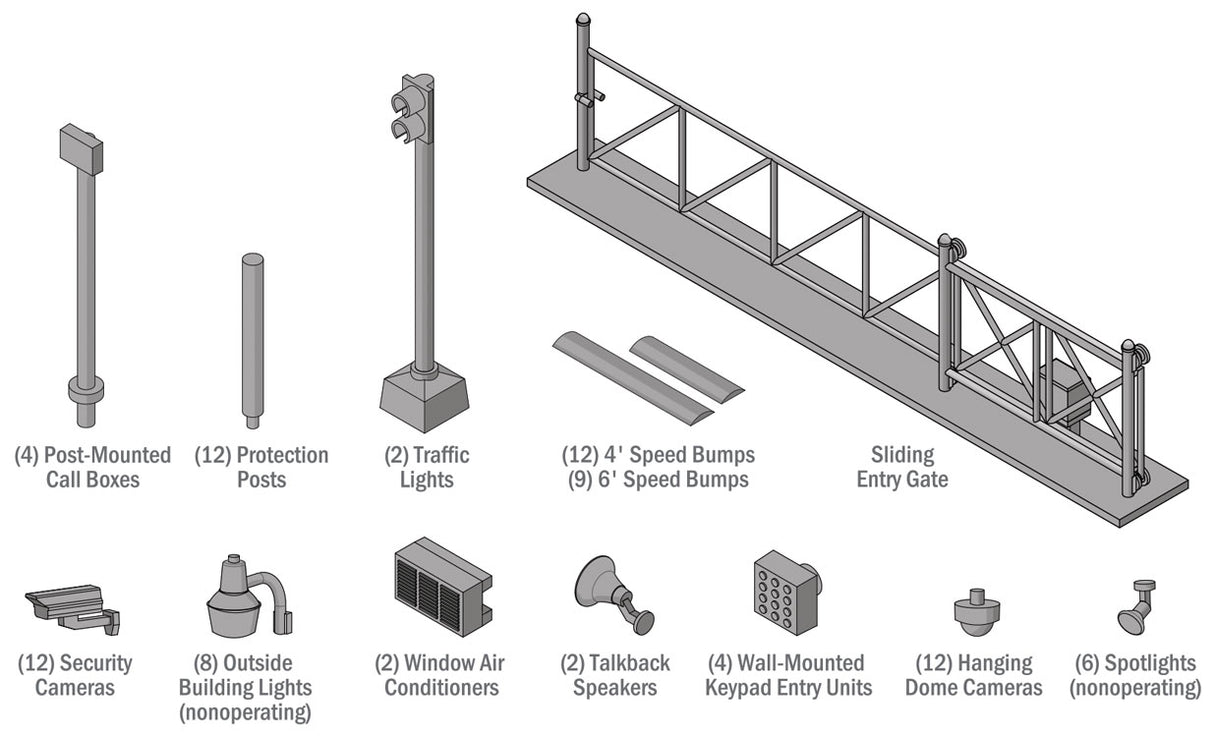 (4) Post-Mounted Call Boxes

(12) Protection Posts

(2) Traffic Lights

(12) 4' Speed Bumps
(9) 6' Speed Bumps

Sliding Entry Gate

(12) Security Cameras

(8) Outside Building Lights (nonoperating)

(2) Window Air Conditioners

(2) Talkback Speakers

(4) Wall-Mounted Keypad Entry Units

(12) Hanging Dome Cameras

(6) Spotlights (nonoperating)