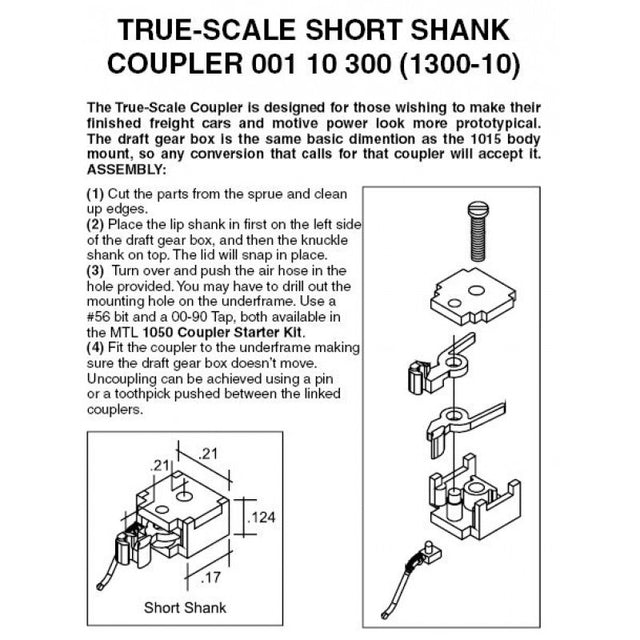 TRUE-SCALE SHORT SHANK COUPLER 001 10 300 (1300-10)

The True-Scale Coupler is designed for those wishing to make their finished freight cars and motive power look more prototypical. The draft gear box is the same basic dimention as the 1015 body mount, so any conversion that calls for that coupler will accept it.
ASSEMBLY:

(1) Cut the parts from the sprue and clean up edges.
(2) Place the lip shank in first on the left side of the draft gear box, and then the knuckle shank on top. The lid will snap in place.
(3) Turn over and push the air hose in the hole provided. You may have to drill out the mounting hole on the underframe. Use a #56 bit and a 00-90 Tap, both available in the MTL 1050 Coupler Starter Kit.
(4) Fit the coupler to the underframe making sure the draft gear box doesn't move. Uncoupling can be achieved using a pin or a toothpick pushed between the linked couplers.

.21
.21
.124
.17
Short Shank