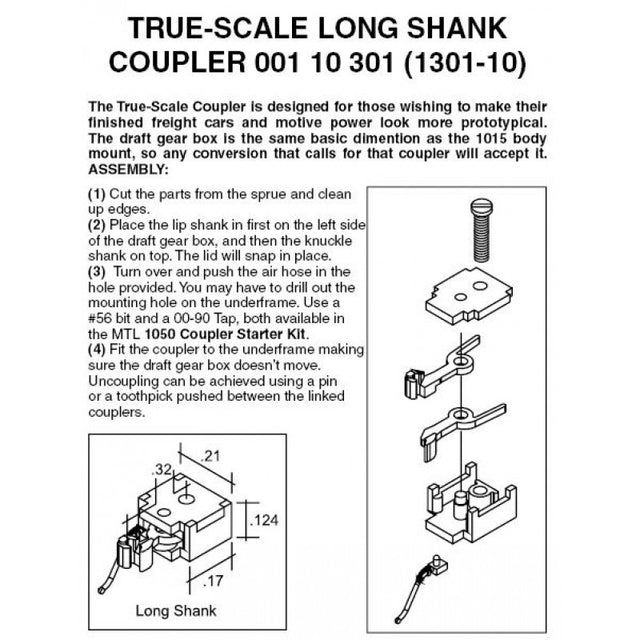 TRUE-SCALE LONG SHANK COUPLER 001 10 301 (1301-10)

The True-Scale Coupler is designed for those wishing to make their finished freight cars and motive power look more prototypical. The draft gear box is the same basic dimention as the 1015 body mount, so any conversion that calls for that coupler will accept it.
ASSEMBLY:

(1) Cut the parts from the sprue and clean up edges.
(2) Place the lip shank in first on the left side of the draft gear box, and then the knuckle shank on top. The lid will snap in place.
(3) Turn over and push the air hose in the hole provided. You may have to drill out the mounting hole on the underframe. Use a #56 bit and a 00-90 Tap, both available in the MTL 1050 Coupler Starter Kit.
(4) Fit the coupler to the underframe making sure the draft gear box doesn't move. Uncoupling can be achieved using a pin or a toothpick pushed between the linked couplers.

.21
.32
.124
.17
Long Shank