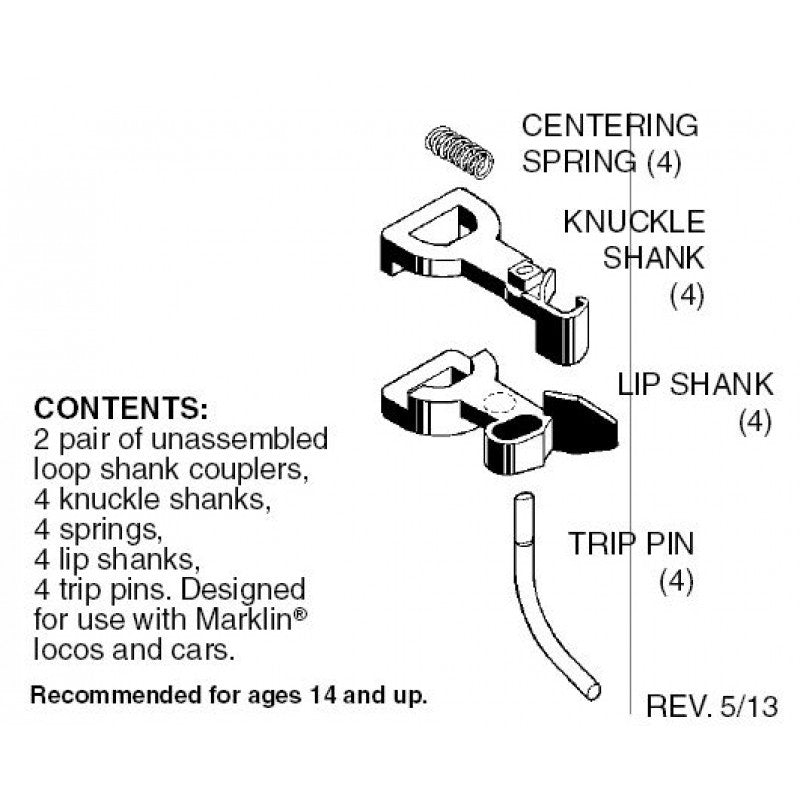 CENTERING SPRING (4)

KNUCKLE SHANK (4)

LIP SHANK (4)

TRIP PIN (4)

CONTENTS:
2 pair of unassembled loop shank couplers, 4 knuckle shanks, 4 springs, 4 lip shanks, 4 trip pins. Designed for use with Marklin® locos and cars.

Recommended for ages 14 and up.

REV. 5/13